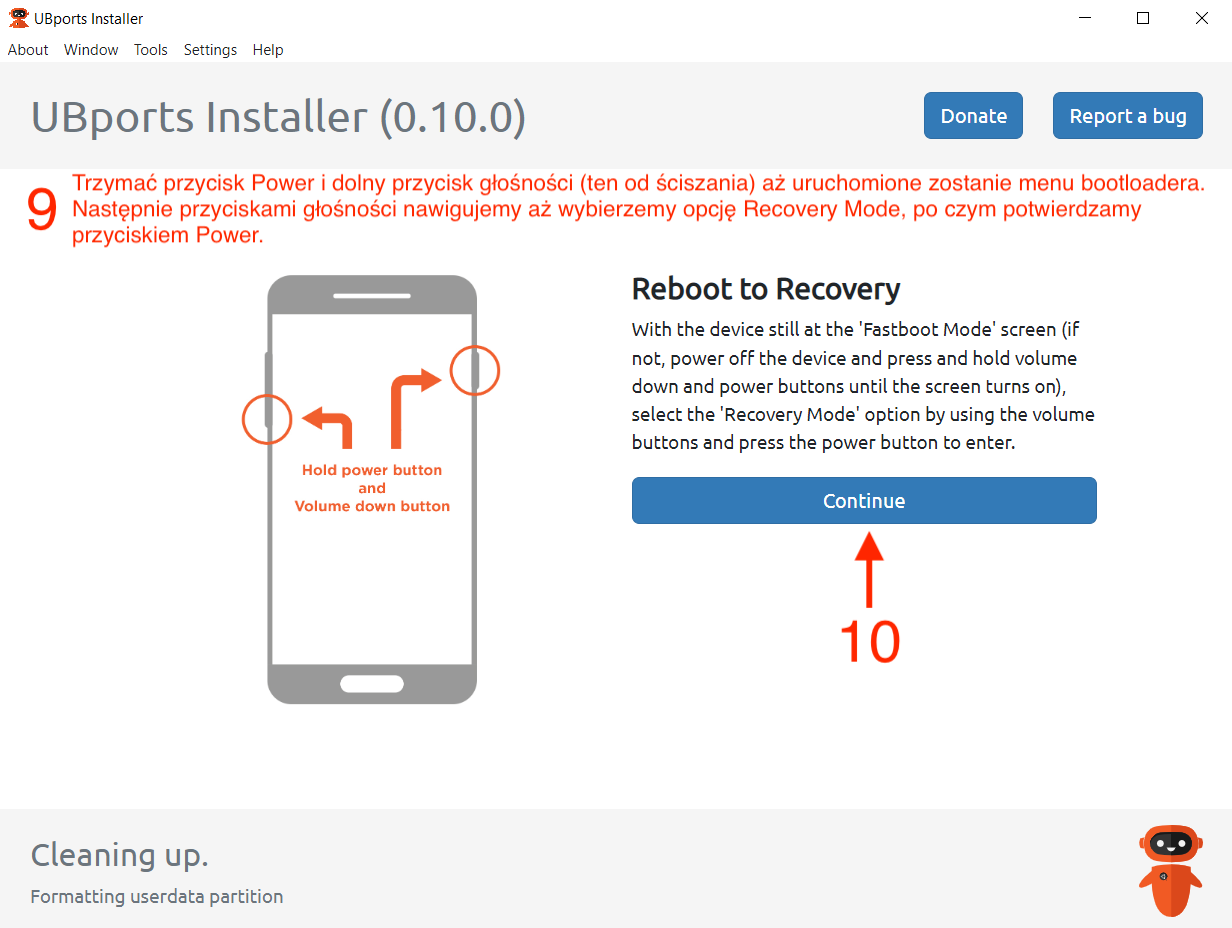 UBports Installer

About Window Tools Settings Help

UBports Installer (0.10.0)

Donate

Report a bug

9 Trzymać przycisk Power i dolny przycisk głośności (ten od ściszania) aż uruchomione zostanie menu bootloadera. Następnie przyciskami głośności nawigujemy aż wybierzemy opcję Recovery Mode, po czym potwierdzamy przyciskiem Power.

Hold power button and Volume down button

Reboot to Recovery

With the device still at the 'Fastboot Mode' screen (if not, power off the device and press and hold volume down and power buttons until the screen turns on), select the 'Recovery Mode' option by using the volume buttons and press the power button to enter.

Continue

10

Cleaning up.

Formatting userdata partition